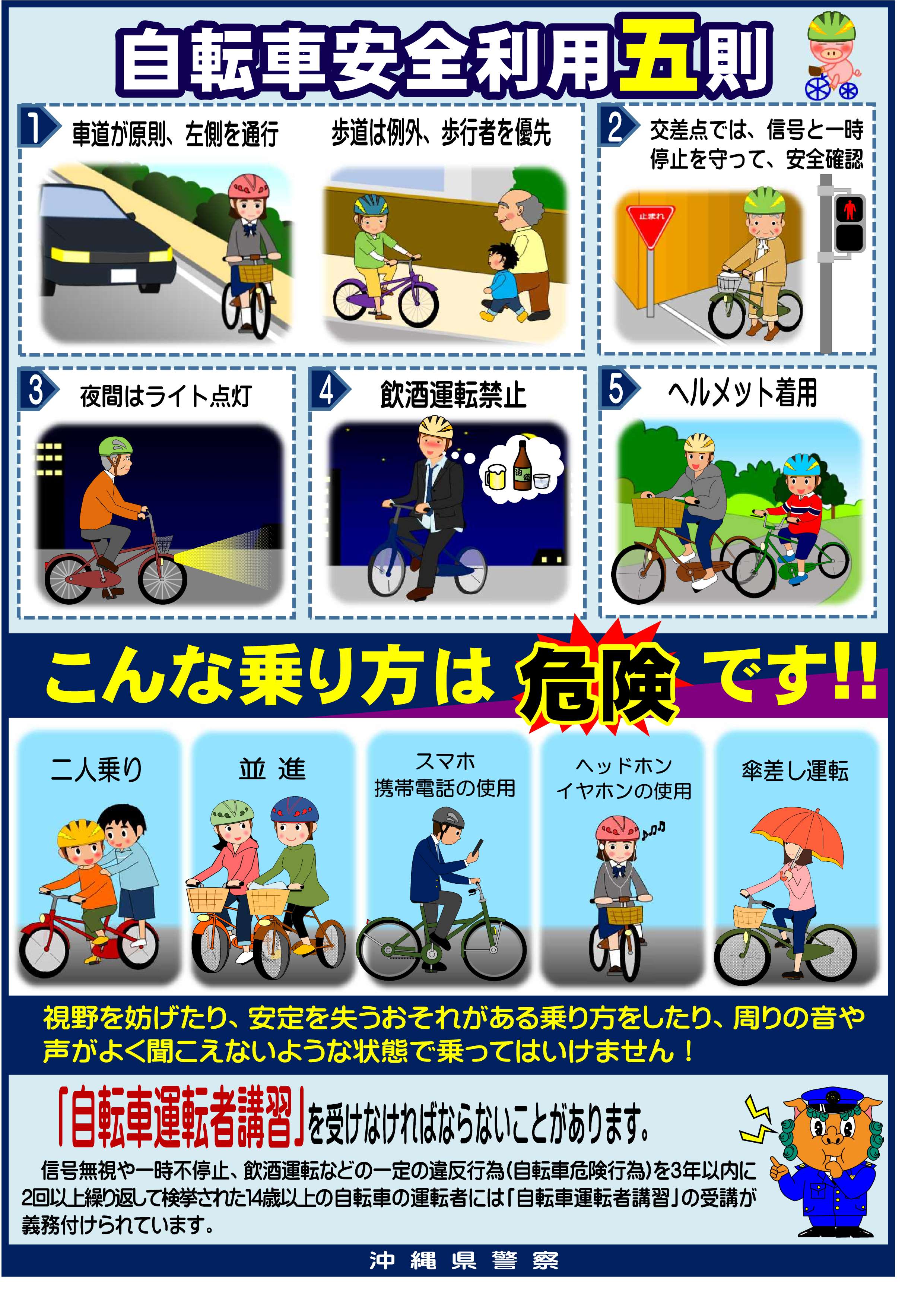 自転車安全利用五則

1 車道が原則、左側を通行

歩道は例外、歩行者を優先

2 交差点では、信号と一時停止を守って、安全確認

止まれ

3 夜間はライト点灯

4 飲酒運転禁止

5 ヘルメット着用

こんな乗り方は危険です!!

二人乗り

並 進

スマホ
携帯電話の使用

ヘッドホン
イヤホンの使用

傘差し運転

視野を妨げたり、安定を失うおそれがある乗り方をしたり、周りの音や声がよく聞こえないような状態で乗ってはいけません！

「自転車運転者講習」を受けなければならないことがあります。

信号無視や一時不停止、飲酒運転などの一定の違反行為(自転車危険行為)を3年以内に2回以上繰り返して検挙された14歳以上の自転車の運転者には「自転車運転者講習」の受講が義務付けられています。

沖 縄 県 警 察